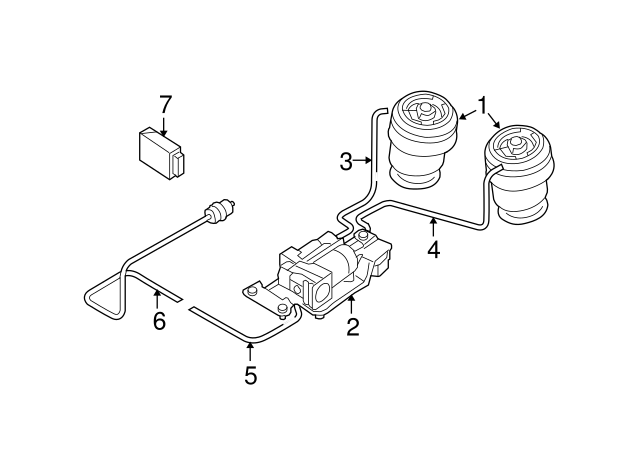 7
1
3
4
6
2
5