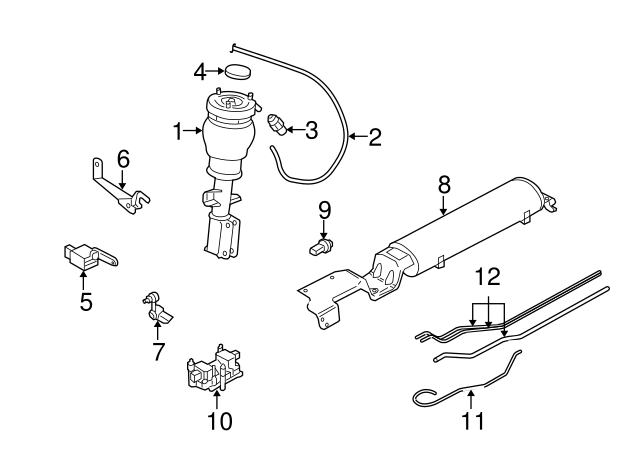 4
1
3
2
6
8
9
5
12
7
10
11