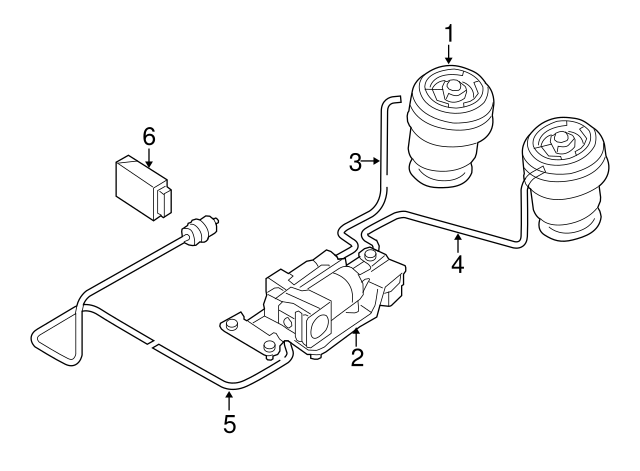 1
6
3
4
2
5