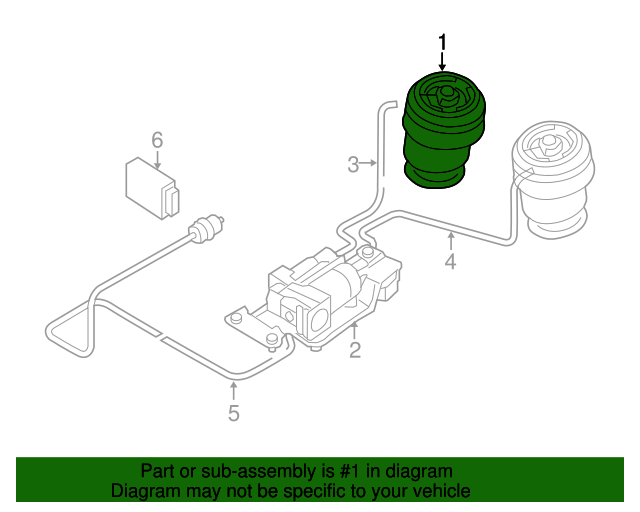 1
6
3
4
2
5

Part or sub-assembly is #1 in diagram
Diagram may not be specific to your vehicle