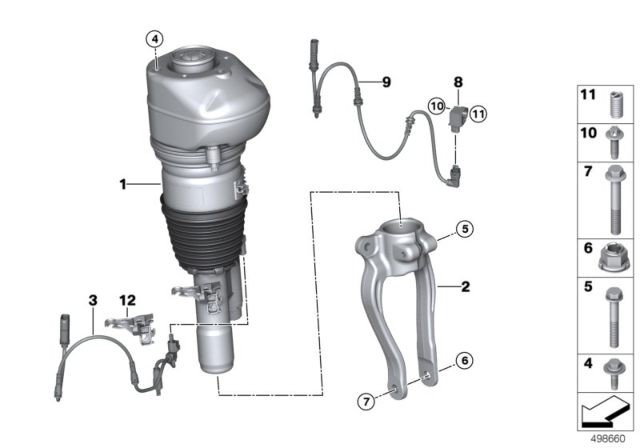 4
9
8
10
11
1
5
2
3
12
6
7

11
10
7
6
5
4

498660