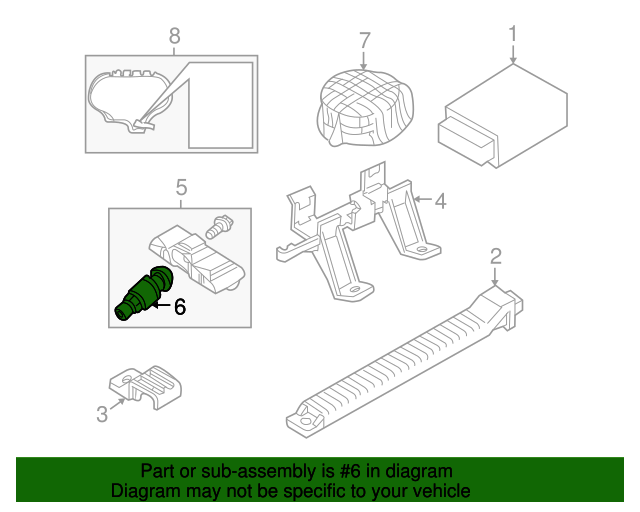 8
7
1
5
4
6
2
3
Part or sub-assembly is #6 in diagram
Diagram may not be specific to your vehicle