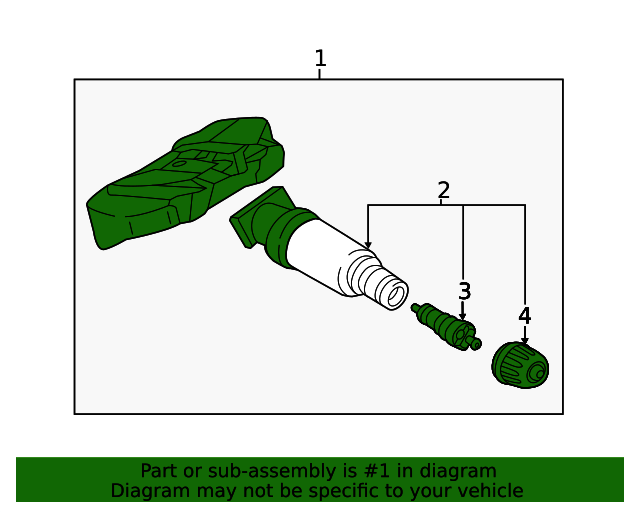 1

2

3

4

Part or sub-assembly is #1 in diagram
Diagram may not be specific to your vehicle