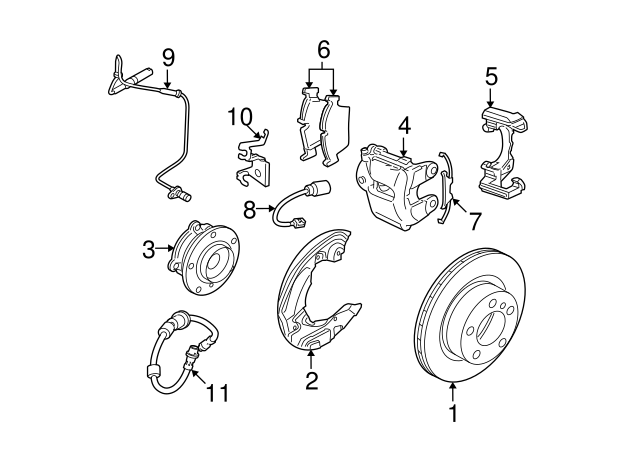 9
6
5
10
4
8
7
3
2
11
1