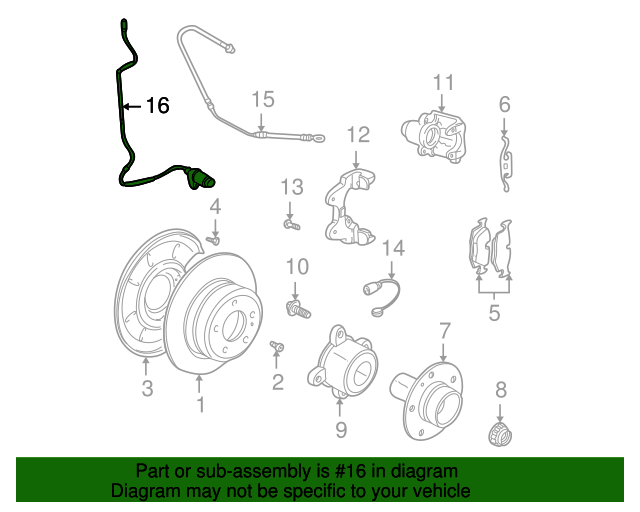 16
15
11
6
12
13
4
14
10
5
7
3
1
2
9
8

Part or sub-assembly is #16 in diagram
Diagram may not be specific to your vehicle