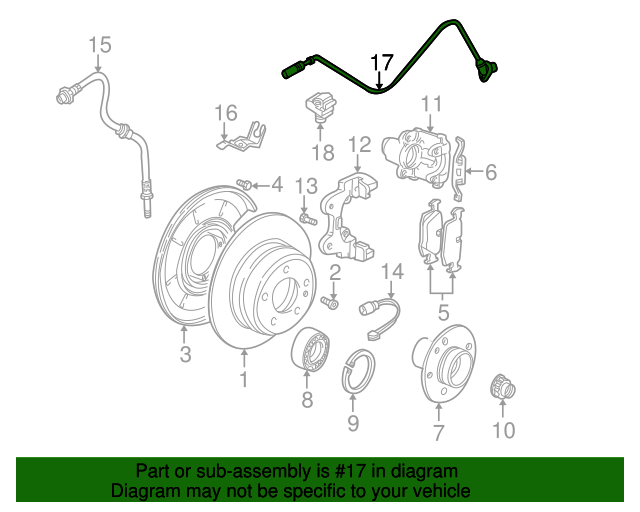 15
17
16
18
11
12
6
4
13
2
14
5
3
1
8
9
7
10

Part or sub-assembly is #17 in diagram
Diagram may not be specific to your vehicle