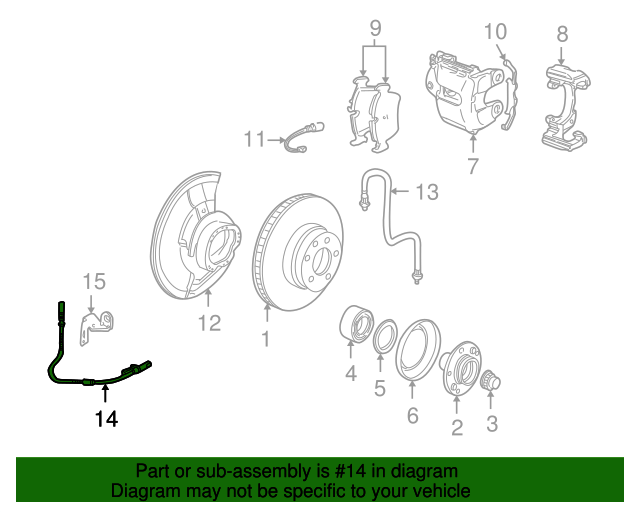 9
10
8
11
7
13
15
12
1
4
5
6
2
3
14

Part or sub-assembly is #14 in diagram
Diagram may not be specific to your vehicle