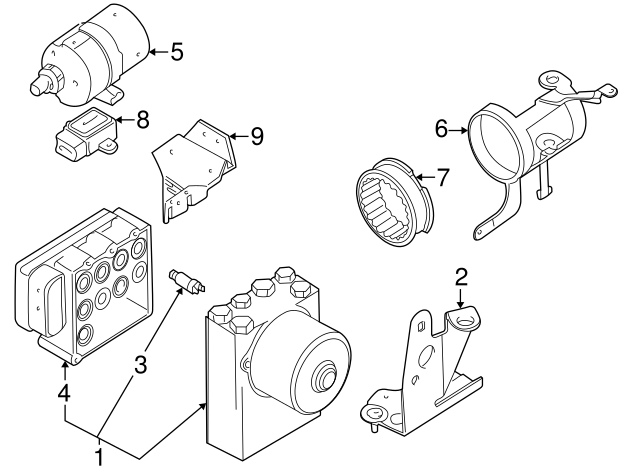 5
8
9
6
7
2
3
4
1