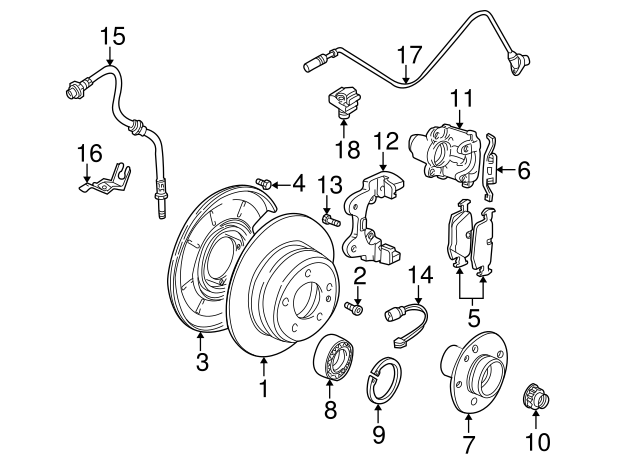 15
17
11
18
12
16
6
4
13
2
14
5
3
1
8
9
7
10