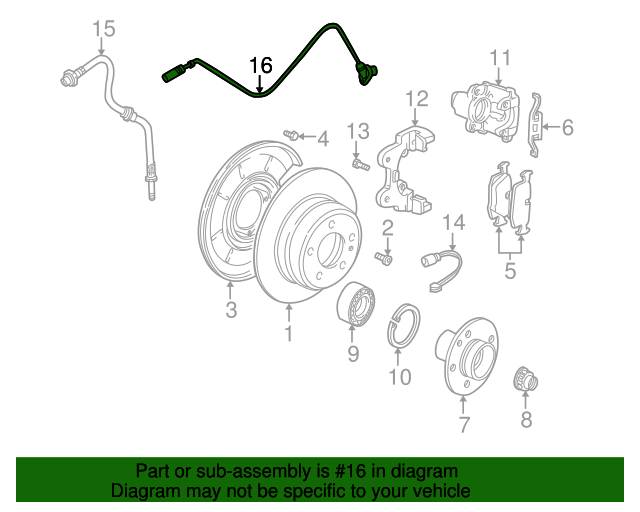 15
16
11
12
6
4
13
2
14
5
3
1
9
10
7
8

Part or sub-assembly is #16 in diagram
Diagram may not be specific to your vehicle