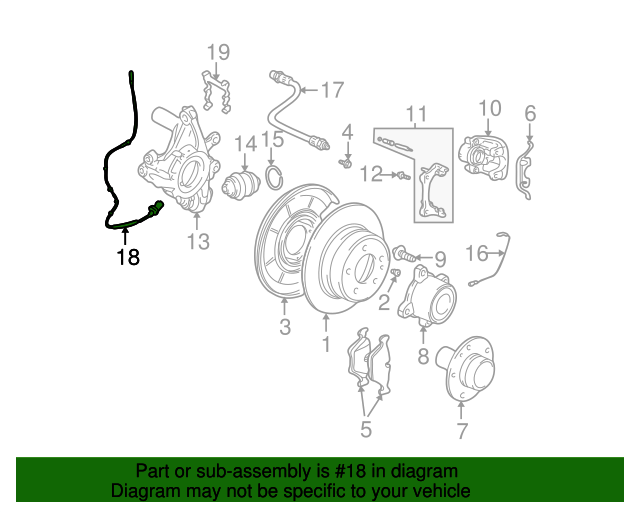 19
17
11
10
6
14
15
4
12
13
18
9
16
2
3
1
8
5
7

Part or sub-assembly is #18 in diagram
Diagram may not be specific to your vehicle