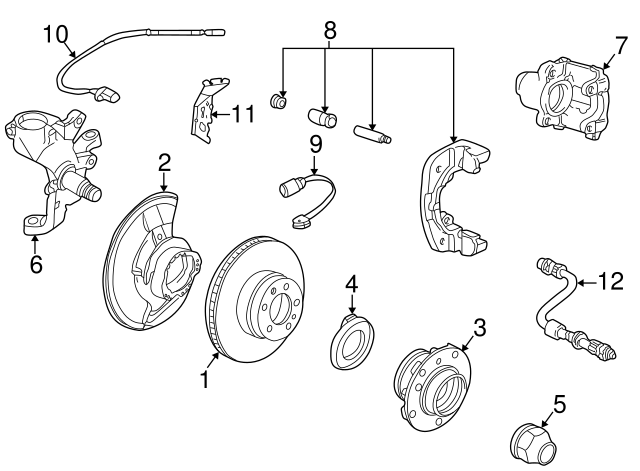 10
8
7
11
9
2
6
4
12
3
1
5