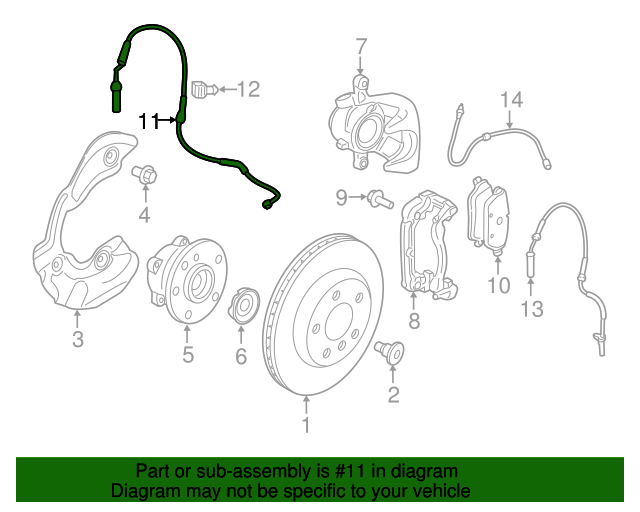 7
12
14
11
4
9
3
5
6
8
10
13
2
1

Part or sub-assembly is #11 in diagram
Diagram may not be specific to your vehicle