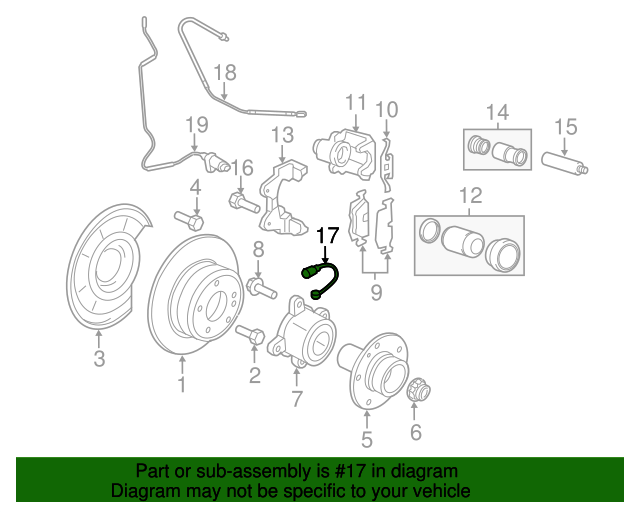 18
11
10
14
15
19
13
16
4
12
17
8
9
3
1
2
7
5
6

Part or sub-assembly is #17 in diagram
Diagram may not be specific to your vehicle