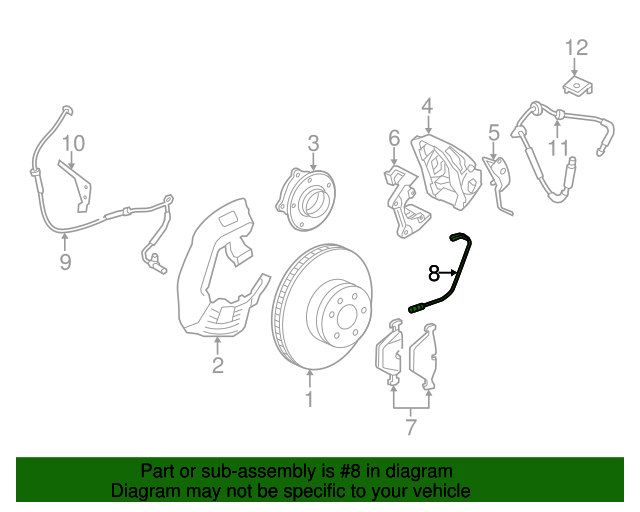 12

10

3

4

6

5

11

9

8

2

1

7

Part or sub-assembly is #8 in diagram
Diagram may not be specific to your vehicle