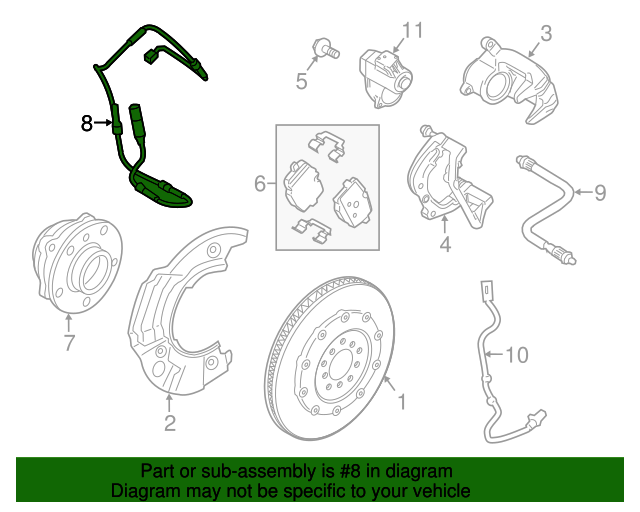 11
3
5
8
6
9
4
7
10
2
1

Part or sub-assembly is #8 in diagram
Diagram may not be specific to your vehicle