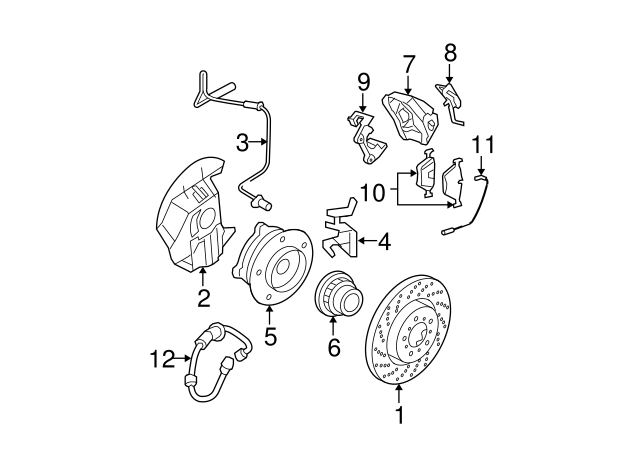 7
8
9
3
11
10
4
2
5
6
12
1