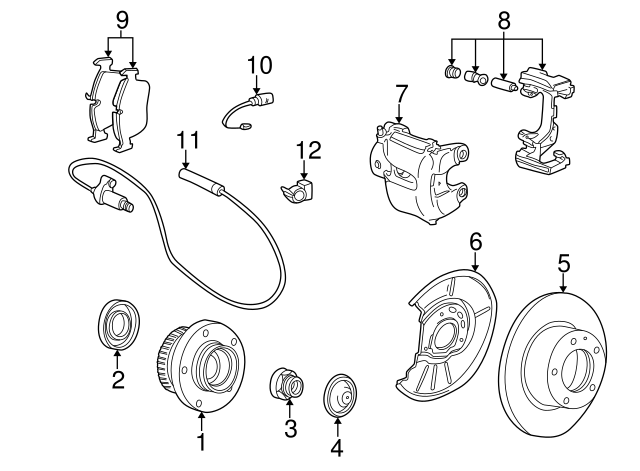 9
10
8
7
11
12
6
5
2
1
3
4