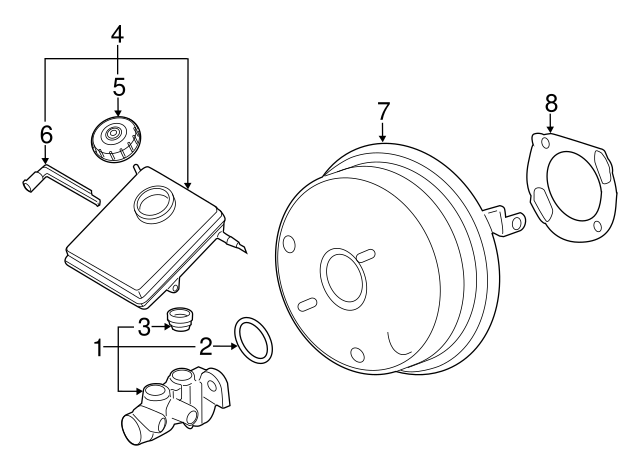 4
5
6
7
8
3
1
2