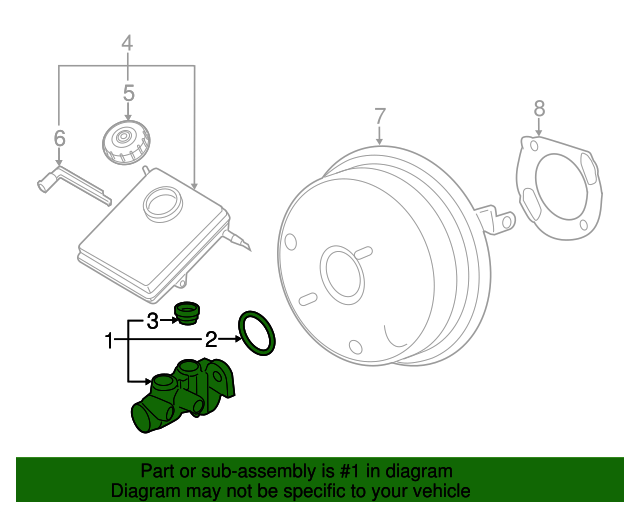 4
5
6
7
8
3
1
2

Part or sub-assembly is #1 in diagram
Diagram may not be specific to your vehicle