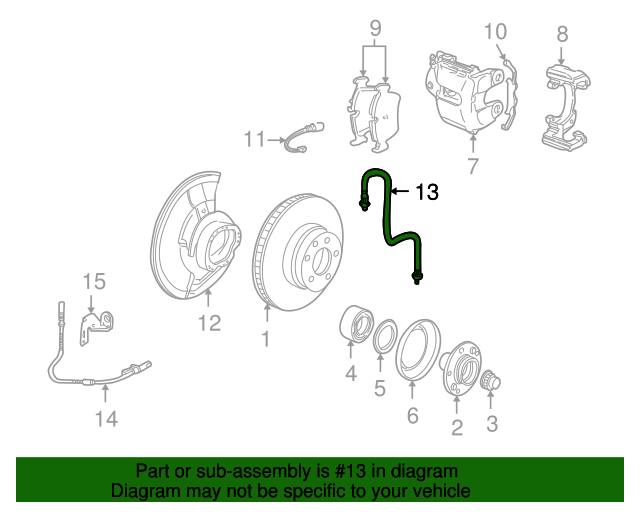 9
10
8
11
7
13
15
12
1
4
5
6
2
3
14

Part or sub-assembly is #13 in diagram
Diagram may not be specific to your vehicle