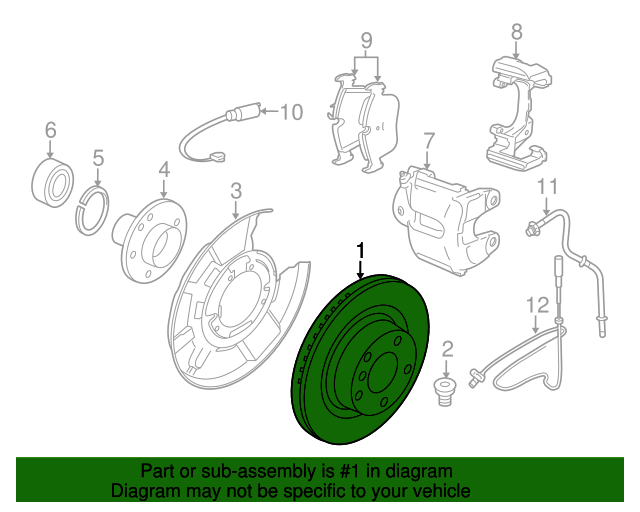 9
8
10
6
5
4
3
7
11
1
12
2

Part or sub-assembly is #1 in diagram
Diagram may not be specific to your vehicle