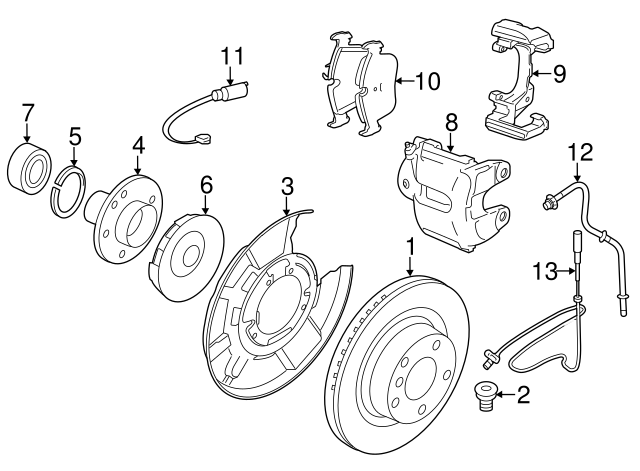 11
10
9
7
5
4
8
12
6
3
1
13
2