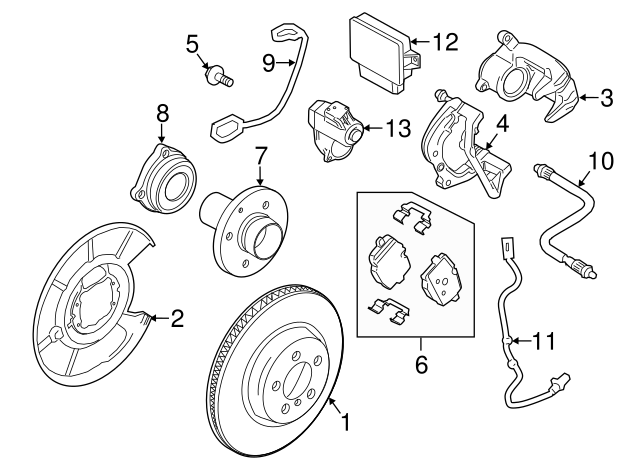 5
9
12
3
8
13
4
7
10
2
6
11
1