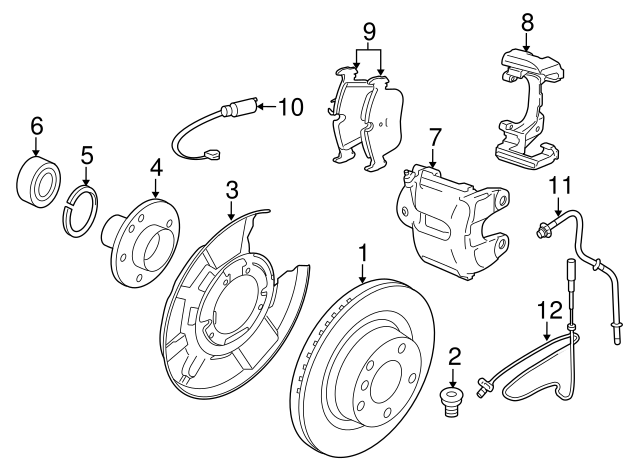 9
8
10
6
5
4
3
7
11
1
12
2