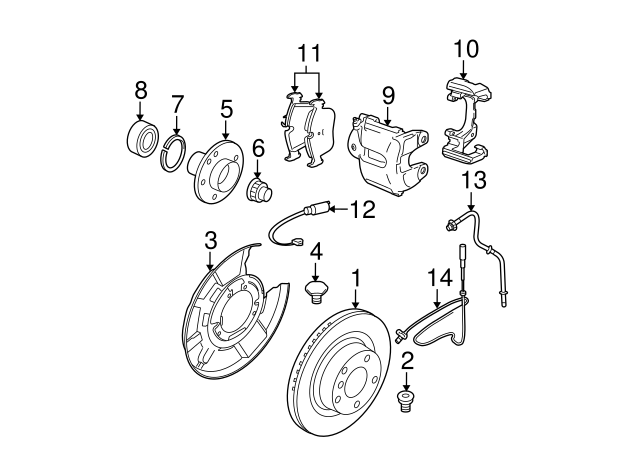 11
10
8
7
5
9
6
13
12
3
4
1
14
2