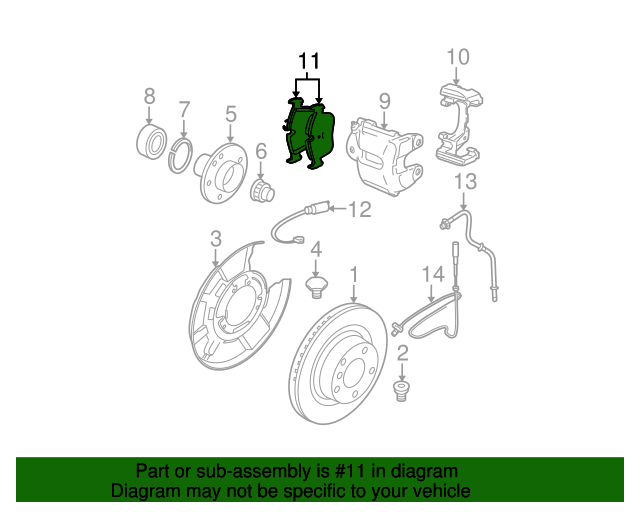 11
10
8
7
5
9
6
13
12
3
4
1
14
2

Part or sub-assembly is #11 in diagram
Diagram may not be specific to your vehicle