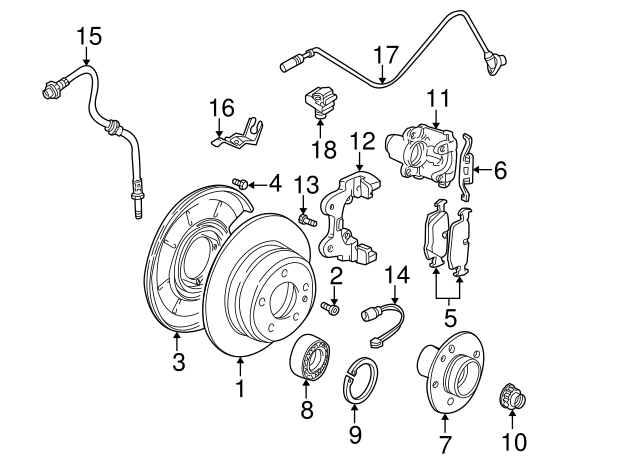 15
17
16
11
18
12
6
4
13
2
14
5
3
1
8
9
7
10