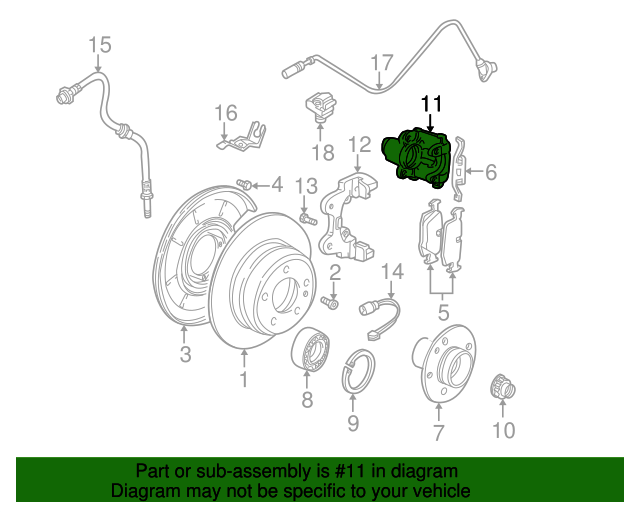 15
17
11
16
18
12
6
4
13
2
14
5
3
1
8
9
7
10

Part or sub-assembly is #11 in diagram
Diagram may not be specific to your vehicle