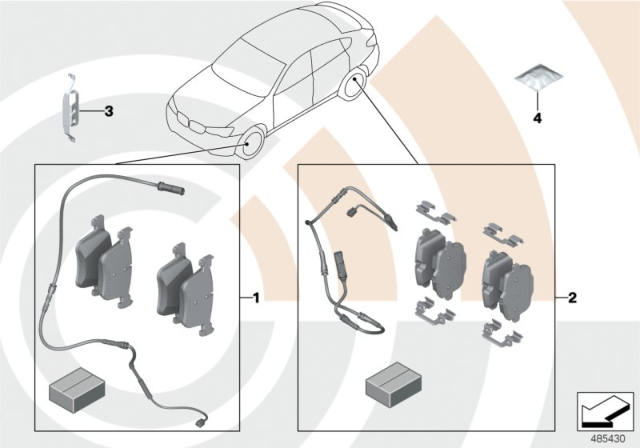 3

4

1

2

485430