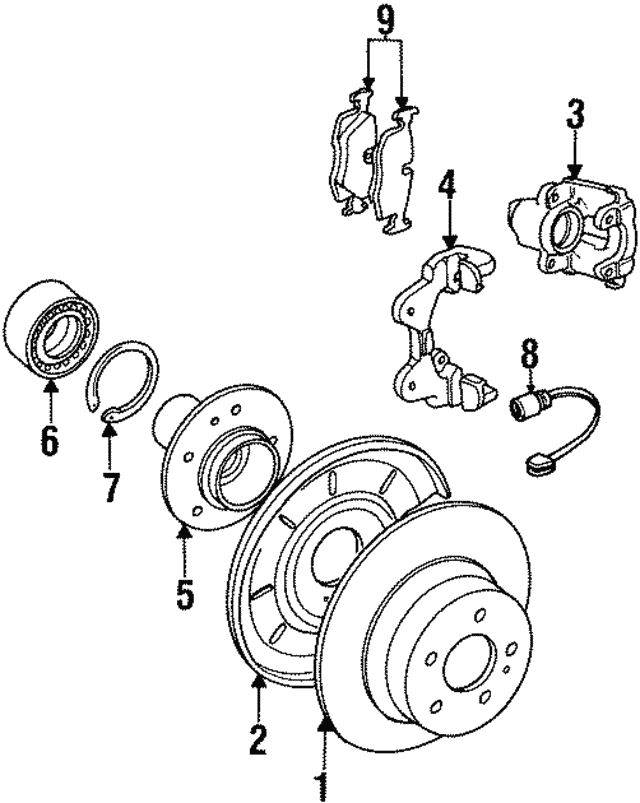 9
3
4
8
6
7
5
2
1