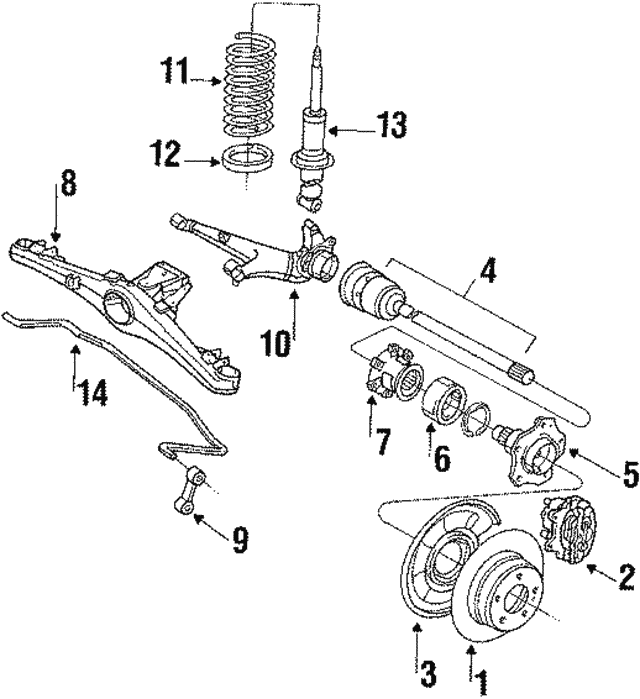 11
13
12
8
4
10
14
7
6
5
9
2
3
1