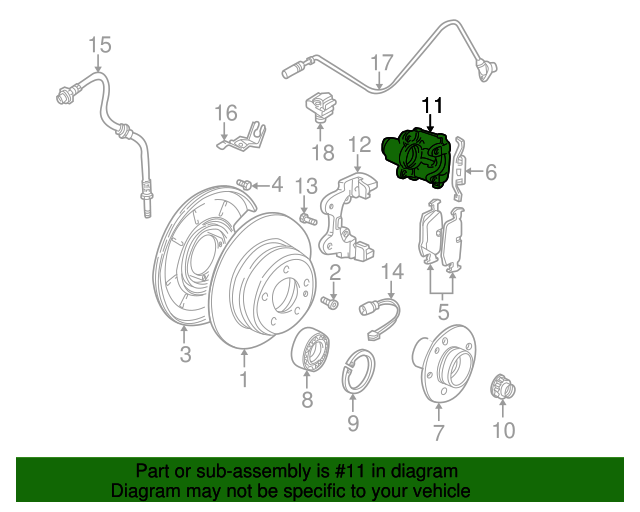 15
17
11
16
18
12
6
4
13
2
14
5
3
1
8
9
7
10

Part or sub-assembly is #11 in diagram
Diagram may not be specific to your vehicle