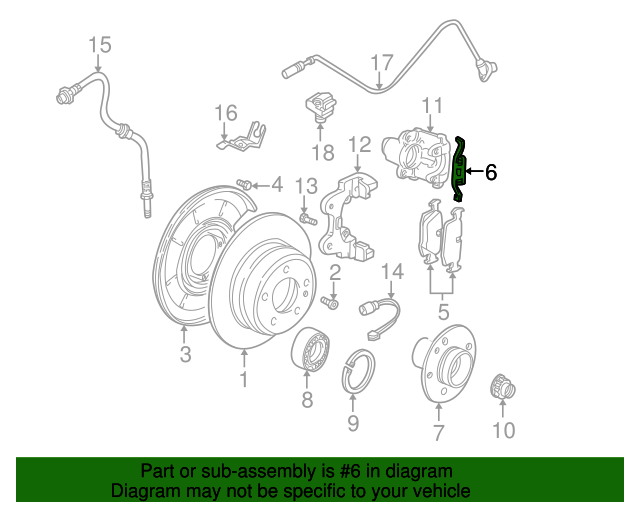 15
17
16
18
11
12
6
4
13
2
14
5
3
1
8
9
7
10

Part or sub-assembly is #6 in diagram
Diagram may not be specific to your vehicle