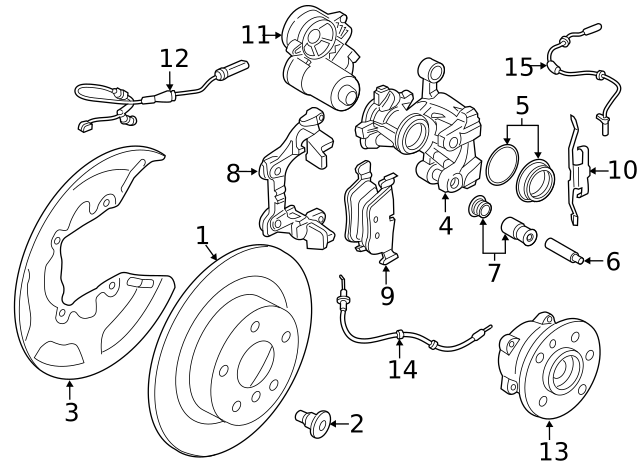 11
12
15
5
8
10
4
1
7
6
9
14
3
2
13