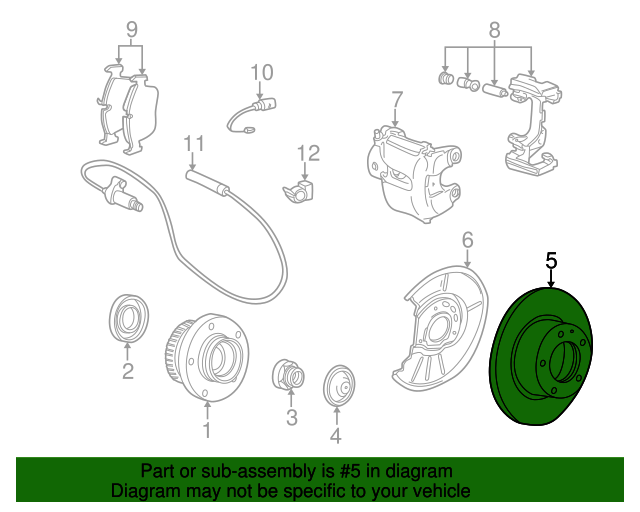 9

10

8

7

11

12

6

5

2

1

3

4

Part or sub-assembly is #5 in diagram
Diagram may not be specific to your vehicle