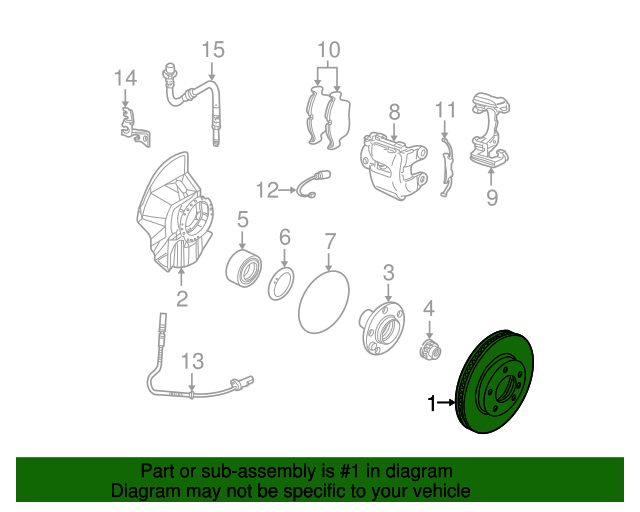 15
10
14
8
11
12
9
5
6
7
2
3
4
13
1

Part or sub-assembly is #1 in diagram
Diagram may not be specific to your vehicle