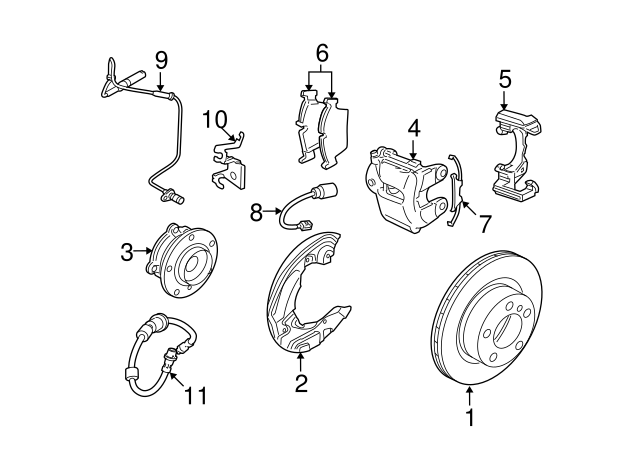 9
6
5
10
4
8
7
3
2
11
1