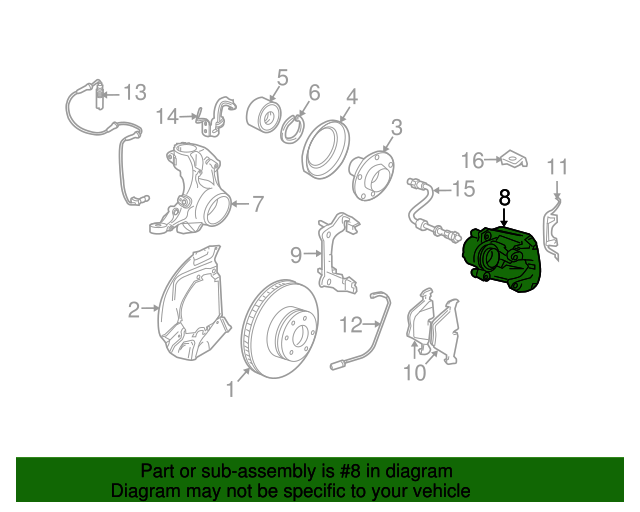 13
14
5
6
4
3
16
11
15
8
7
9
2
12
10
1

Part or sub-assembly is #8 in diagram
Diagram may not be specific to your vehicle