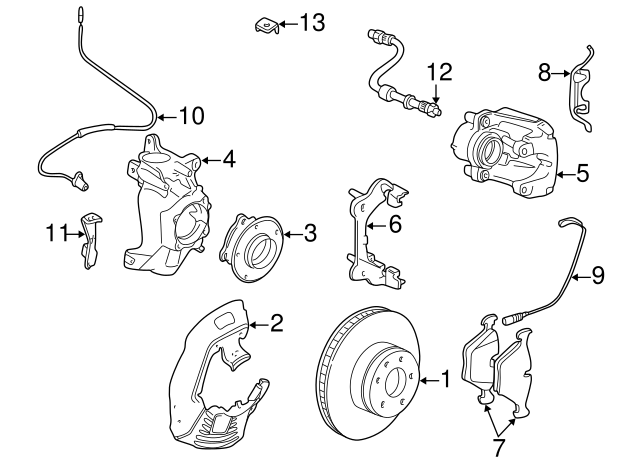 13
12
8
10
4
5
11
3
6
9
2
1
7