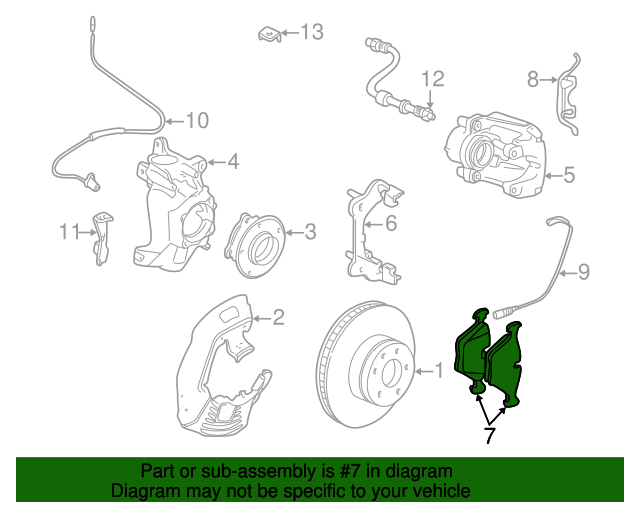 13
12
8
10
4
5
11
3
6
9
2
1
7

Part or sub-assembly is #7 in diagram
Diagram may not be specific to your vehicle