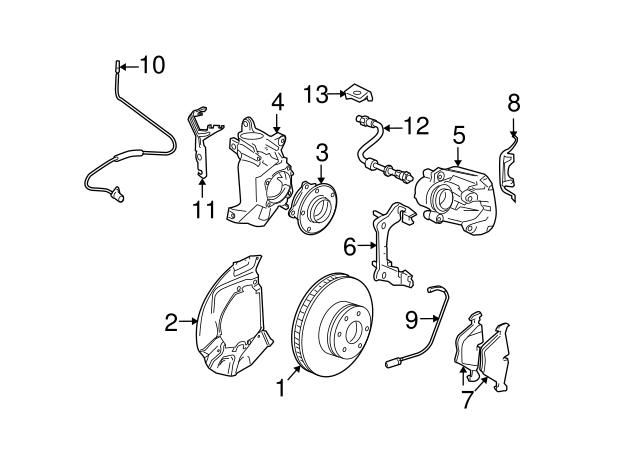 10
13
4
8
12
5
3
11
6
2
9
1
7