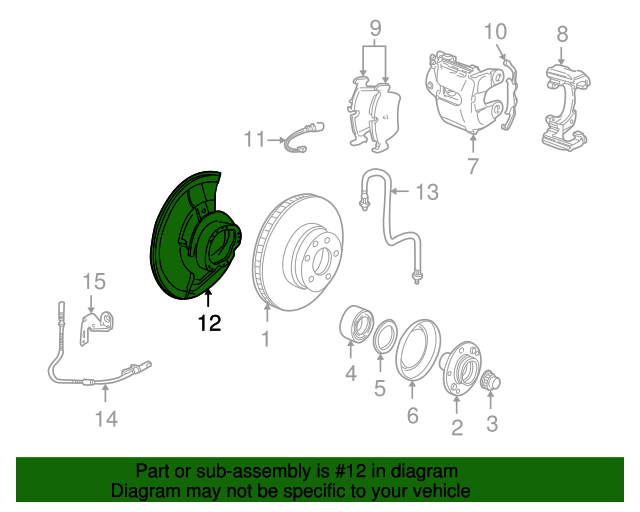 9
10
8
11
7
13
15
12
1
4
5
6
2
3
14

Part or sub-assembly is #12 in diagram
Diagram may not be specific to your vehicle