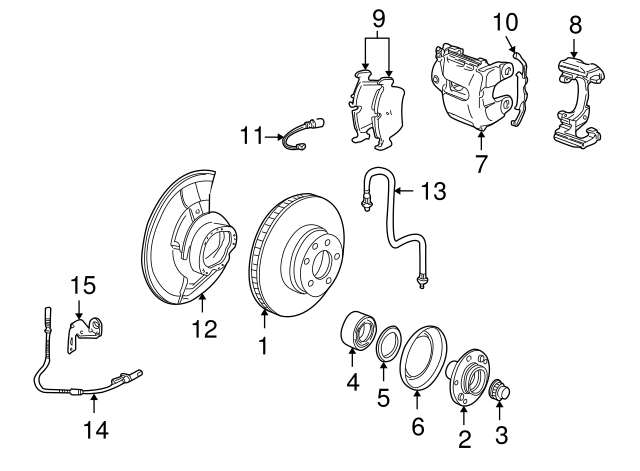 9
10
8
11
7
13
15
12
1
4
5
6
2
3
14