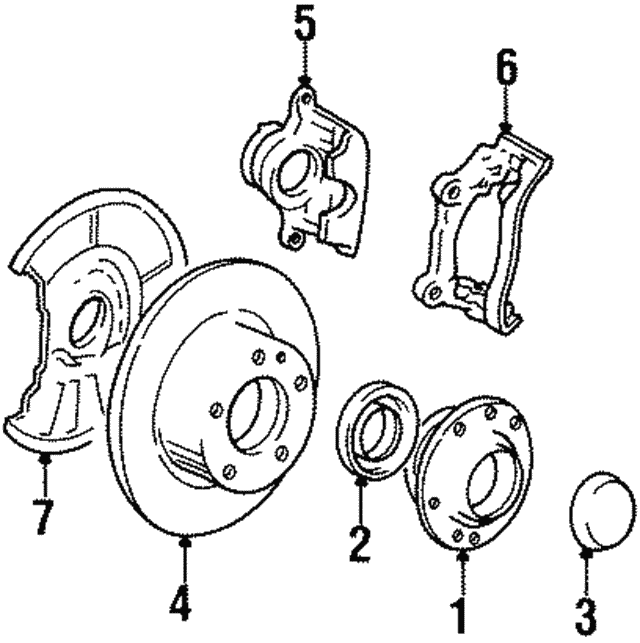 5
6
7
4
2
1
3