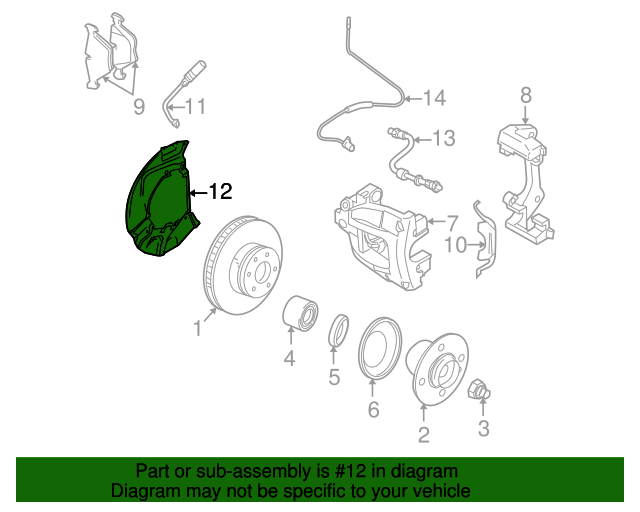 9
11
14
8
13
12
7
10
1
4
5
6
2
3

Part or sub-assembly is #12 in diagram
Diagram may not be specific to your vehicle